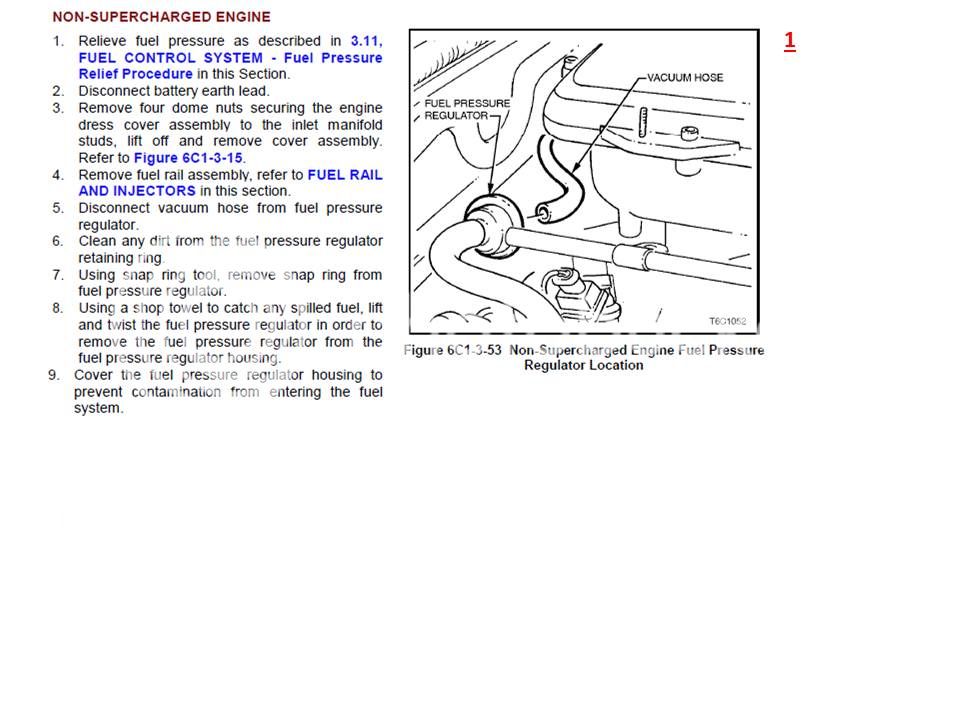 NON-SUPERCHARGED ENGINE

1. Relieve fuel pressure as described in 3.11, FUEL CONTROL SYSTEM - Fuel Pressure Relief Procedure in this Section.
2. Disconnect battery earth lead.
3. Remove four dome nuts securing the engine dress cover assembly to the inlet manifold studs, lift off and remove cover assembly. Refer to Figure 6C1-3-15.
4. Remove fuel rail assembly, refer to FUEL RAIL AND INJECTORS in this section.
5. Disconnect vacuum hose from fuel pressure regulator.
6. Clean any dirt from the fuel pressure regulator retaining ring.
7. Using snap ring tool, remove snap ring from fuel pressure regulator.
8. Using a shop towel to catch any spilled fuel, lift and twist the fuel pressure regulator in order to remove the fuel pressure regulator from the fuel pressure regulator housing.
9. Cover the fuel pressure regulator housing to prevent contamination from entering the fuel system.

FUEL PRESSURE REGULATOR
VACUUM HOSE
T6C1052

Figure 6C1-3-53 Non-Supercharged Engine Fuel Pressure Regulator Location

1