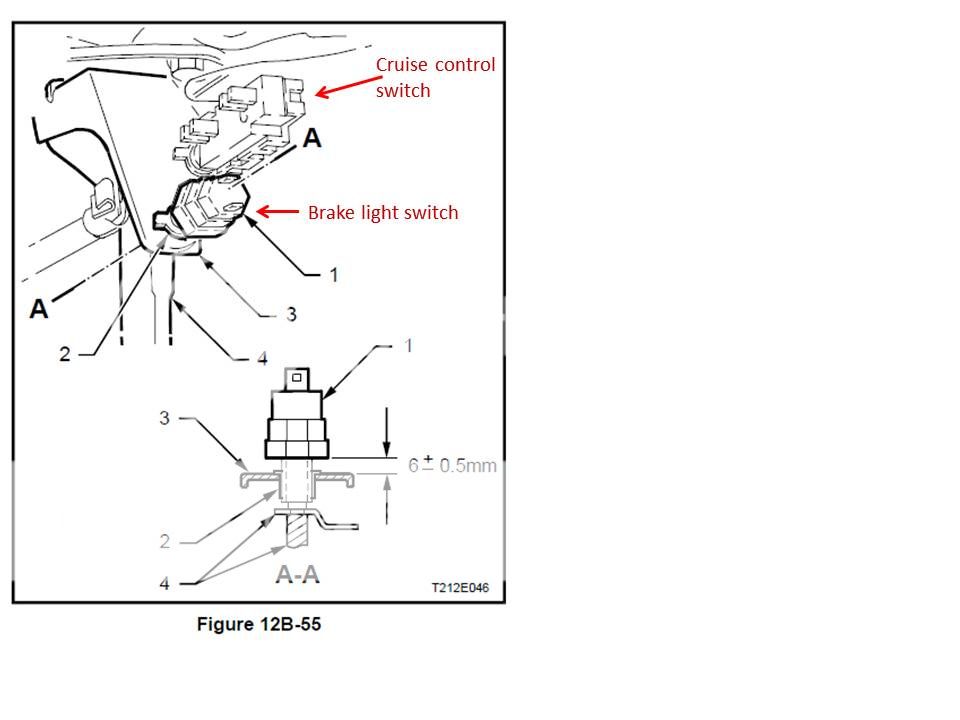 Cruise control switch

A

Brake light switch

1

3

A

2

4

1

3

$6 \pm 0.5$mm

2

4

A-A

T212E046

Figure 12B-55