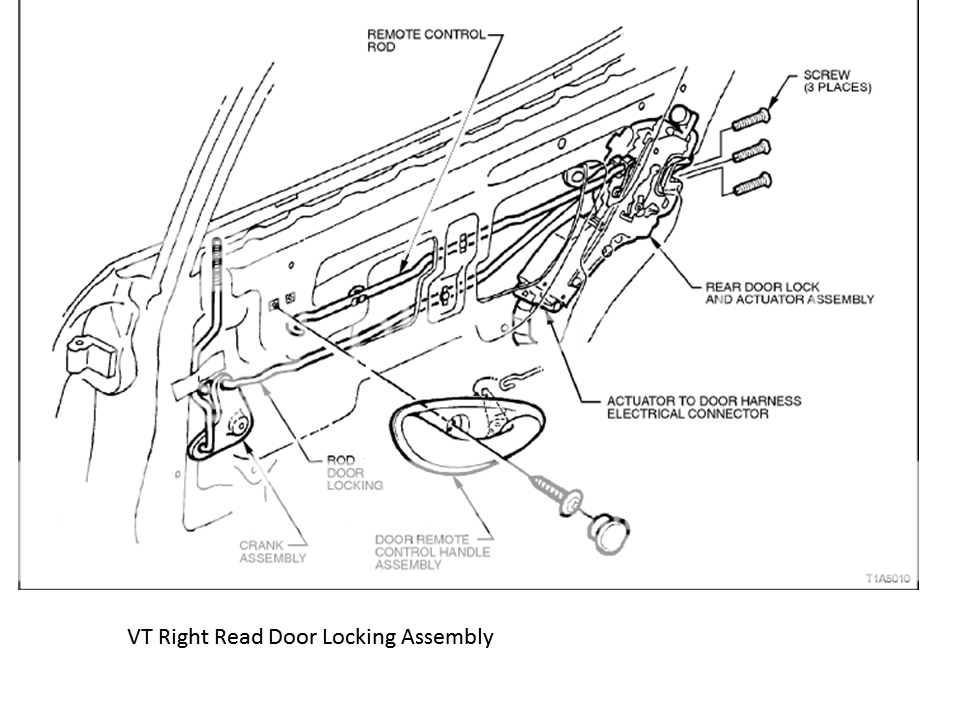 REMOTE CONTROL ROD

SCREW (3 PLACES)

REAR DOOR LOCK AND ACTUATOR ASSEMBLY

ACTUATOR TO DOOR HARNESS ELECTRICAL CONNECTOR

ROD DOOR LOCKING

CRANK ASSEMBLY

DOOR REMOTE CONTROL HANDLE ASSEMBLY

T1A5010

VT Right Read Door Locking Assembly