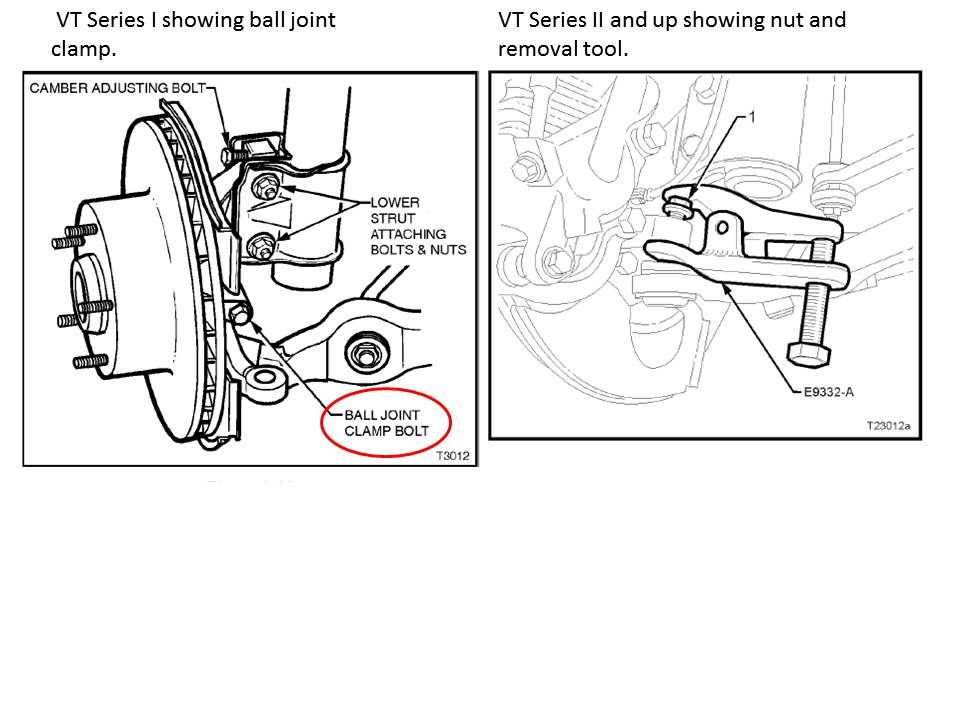 VT Series I showing ball joint clamp.

CAMBER ADJUSTING BOLT

LOWER STRUT ATTACHING BOLTS & NUTS

BALL JOINT CLAMP BOLT

T3012

VT Series II and up showing nut and removal tool.

1

E9332-A

T23012a