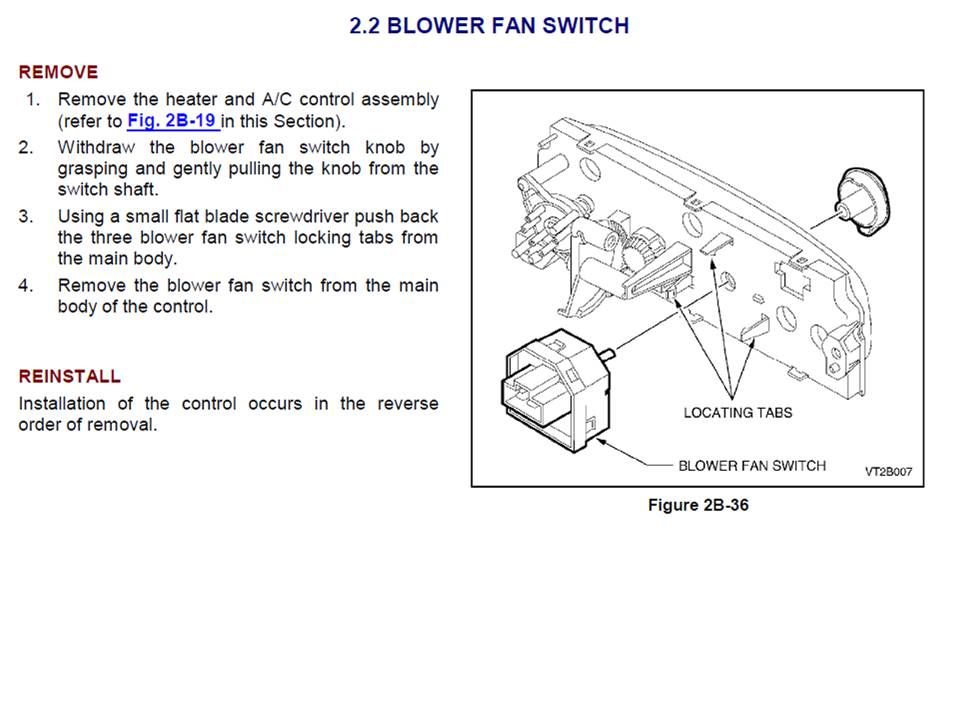 2.2 BLOWER FAN SWITCH

REMOVE

1. Remove the heater and A/C control assembly (refer to Fig. 2B-19 in this Section).

2. Withdraw the blower fan switch knob by grasping and gently pulling the knob from the switch shaft.

3. Using a small flat blade screwdriver push back the three blower fan switch locking tabs from the main body.

4. Remove the blower fan switch from the main body of the control.

REINSTALL

Installation of the control occurs in the reverse order of removal.

LOCATING TABS

BLOWER FAN SWITCH

VT2B007

Figure 2B-36