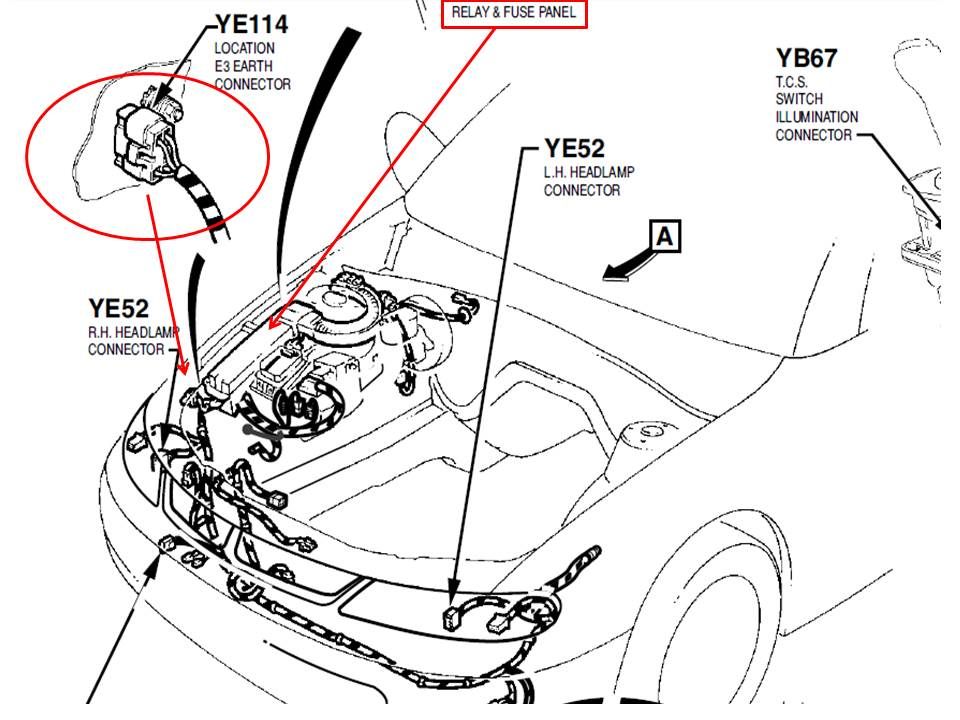 YE114
LOCATION
E3 EARTH
CONNECTOR

RELAY & FUSE PANEL

YB67
T.C.S.
SWITCH
ILLUMINATION
CONNECTOR

YE52
L.H. HEADLAMP
CONNECTOR

A

YE52
R.H. HEADLAMP
CONNECTOR